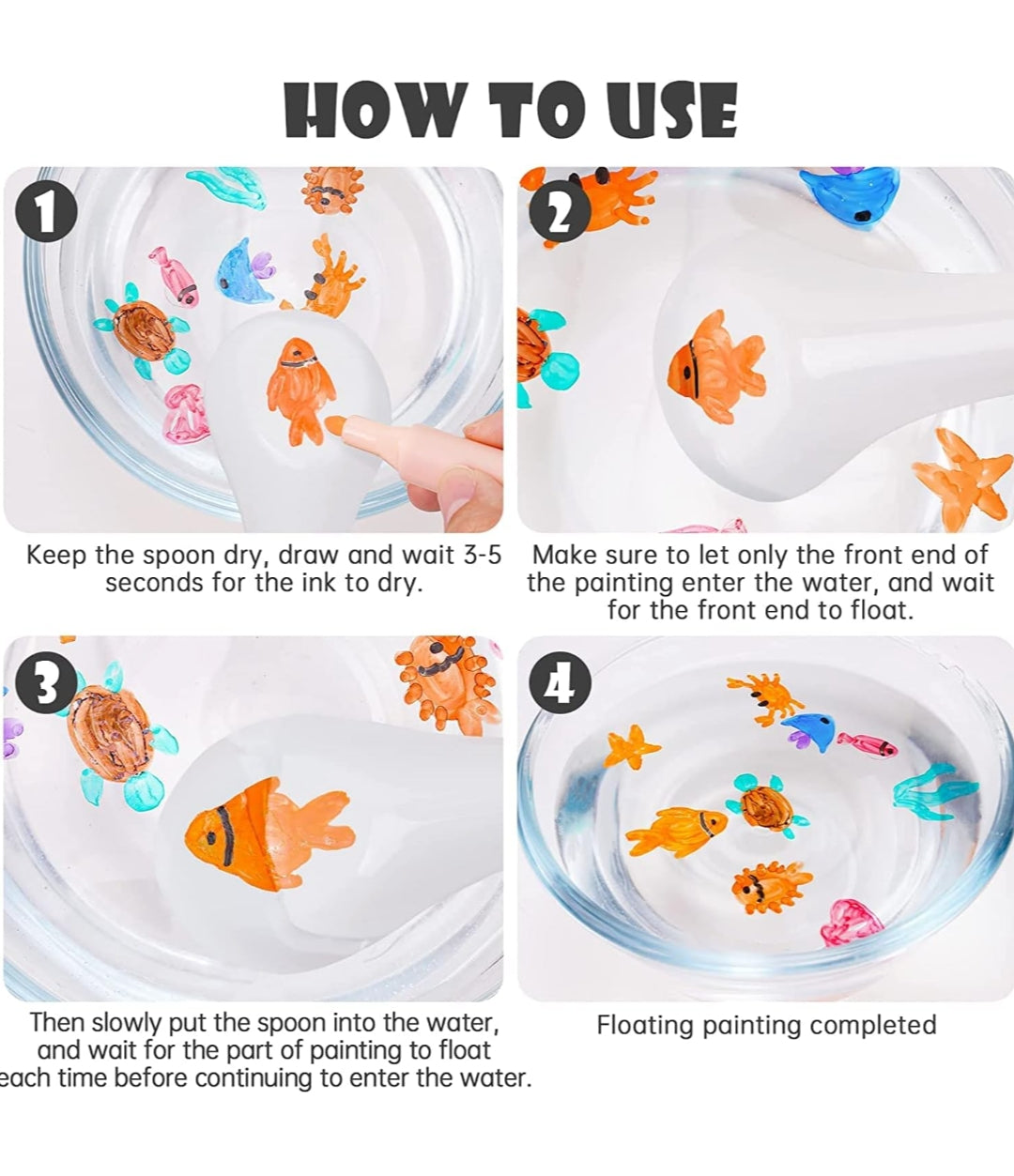 HOW TO USE

1

Keep the spoon dry, draw and wait 3-5 seconds for the ink to dry.

2

Make sure to let only the front end of the painting enter the water, and wait for the front end to float.

3

Then slowly put the spoon into the water, and wait for the part of painting to float each time before continuing to enter the water.

4

Floating painting completed