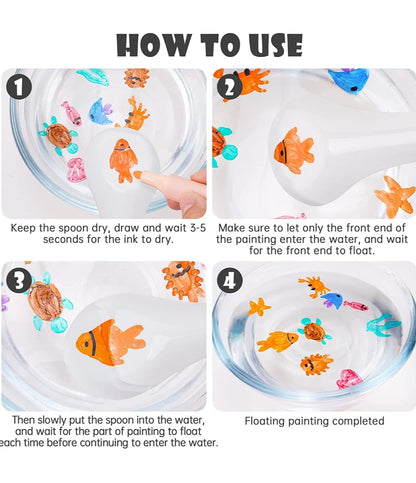 HOW TO USE

1

Keep the spoon dry, draw and wait 3-5 seconds for the ink to dry.

2

Make sure to let only the front end of the painting enter the water, and wait for the front end to float.

3

Then slowly put the spoon into the water, and wait for the part of painting to float each time before continuing to enter the water.

4

Floating painting completed